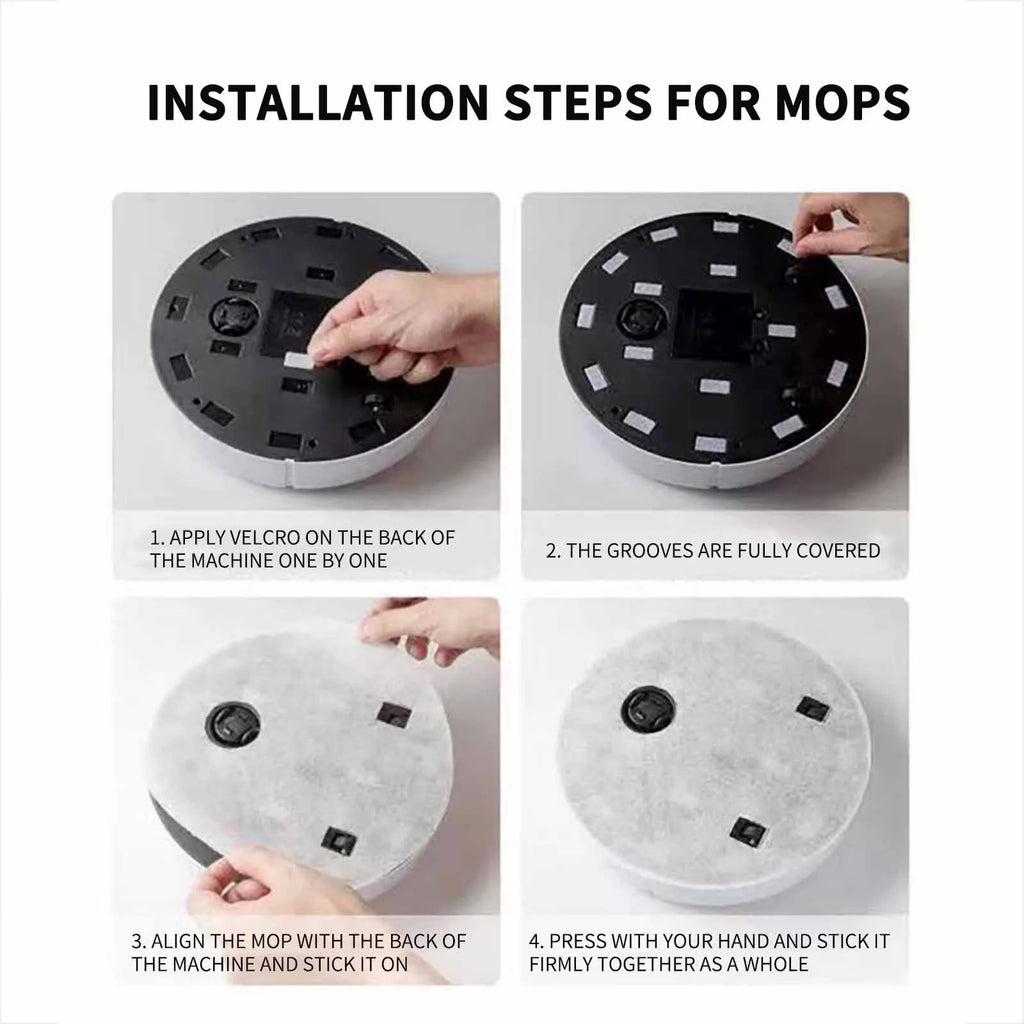 INSTALLATION STEPS FOR MOPS

1. APPLY VELCRO ON THE BACK OF THE MACHINE ONE BY ONE

2. THE GROOVES ARE FULLY COVERED

3. ALIGN THE MOP WITH THE BACK OF THE MACHINE AND STICK IT ON

4. PRESS WITH YOUR HAND AND STICK IT FIRMLY TOGETHER AS A WHOLE